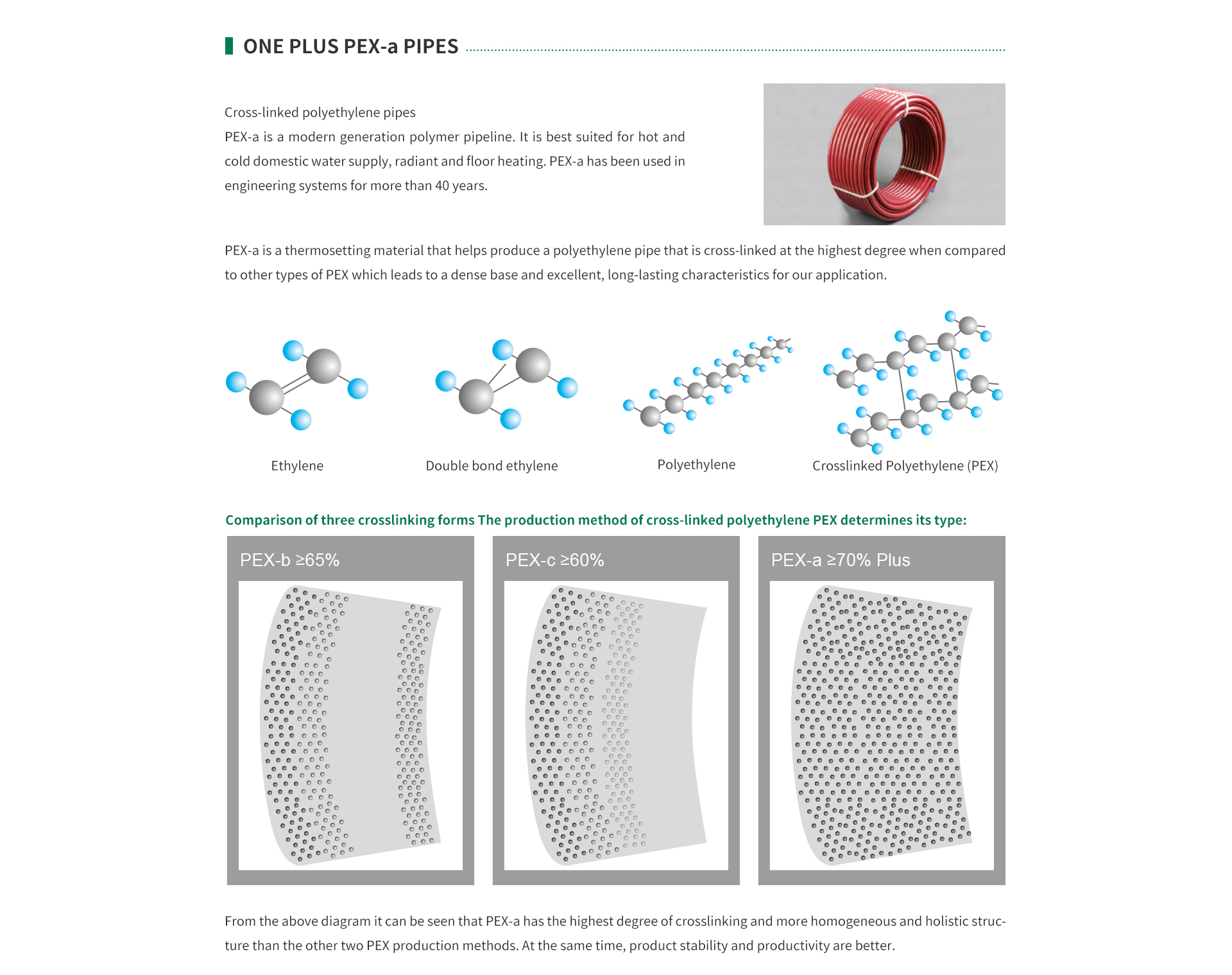 ONE PLUS PEX-a PIPES

Cross-linked polyethylene pipes
PEX-a is a modern generation polymer pipeline. It is best suited for hot and cold domestic water supply, radiant and floor heating. PEX-a has been used in engineering systems for more than 40 years.

PEX-a is a thermosetting material that helps produce a polyethylene pipe that is cross-linked at the highest degree when compared to other types of PEX which leads to a dense base and excellent, long-lasting characteristics for our application.

Ethylene

Double bond ethylene

Polyethylene

Crosslinked Polyethylene (PEX)

Comparison of three crosslinking forms The production method of cross-linked polyethylene PEX determines its type:

PEX-b ≥65%

PEX-c ≥60%

PEX-a ≥70% Plus

From the above diagram it can be seen that PEX-a has the highest degree of crosslinking and more homogeneous and holistic structure than the other two PEX production methods. At the same time, product stability and productivity are better.